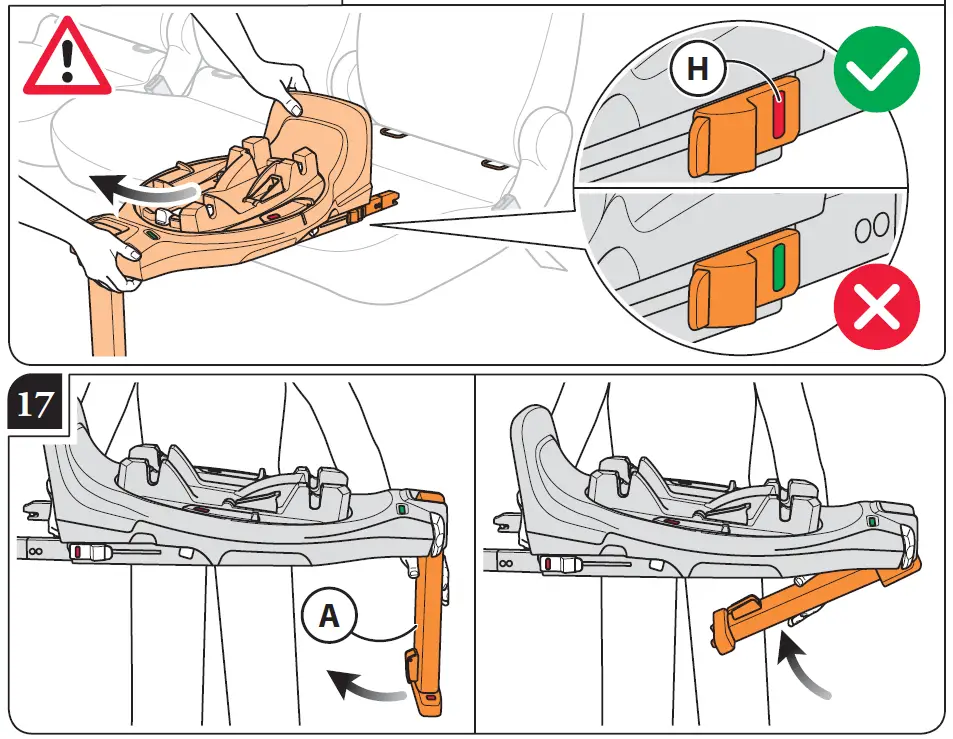 H

17

A