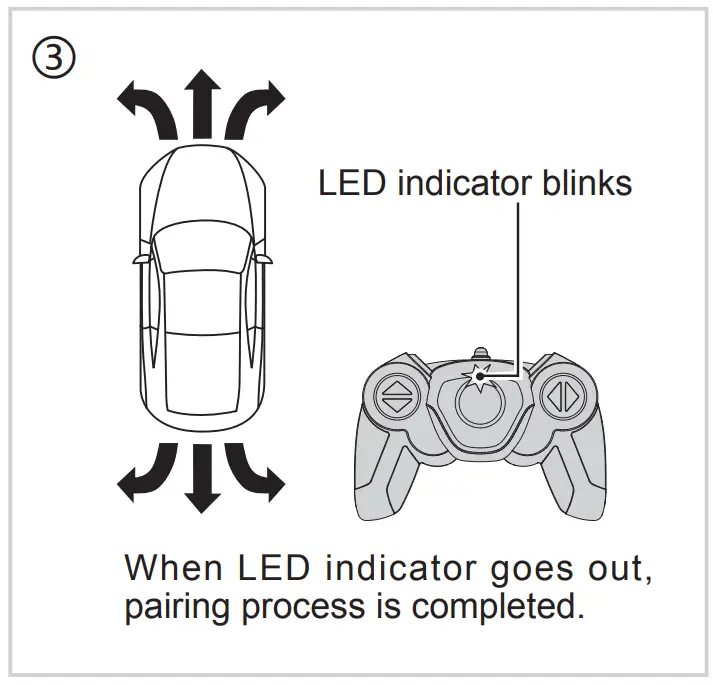 ③

LED indicator blinks

When LED indicator goes out, pairing process is completed.