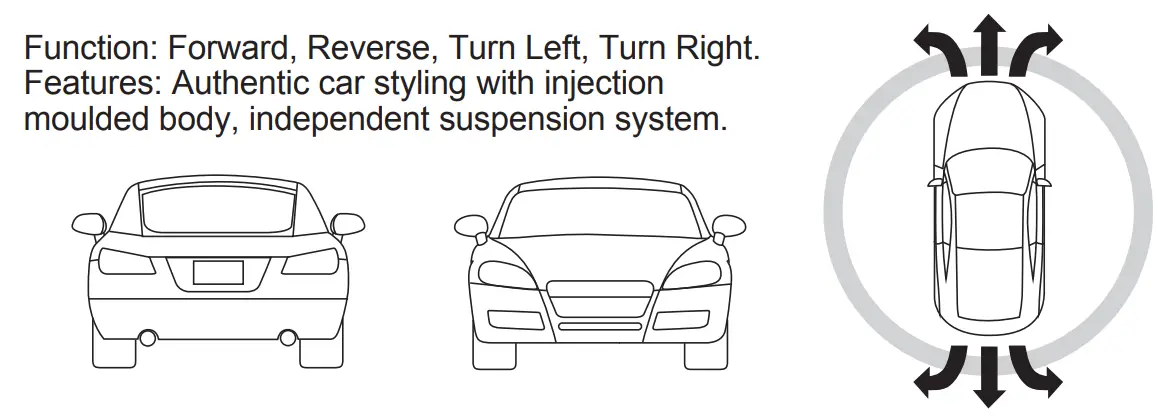 Function: Forward, Reverse, Turn Left, Turn Right.
Features: Authentic car styling with injection moulded body, independent suspension system.