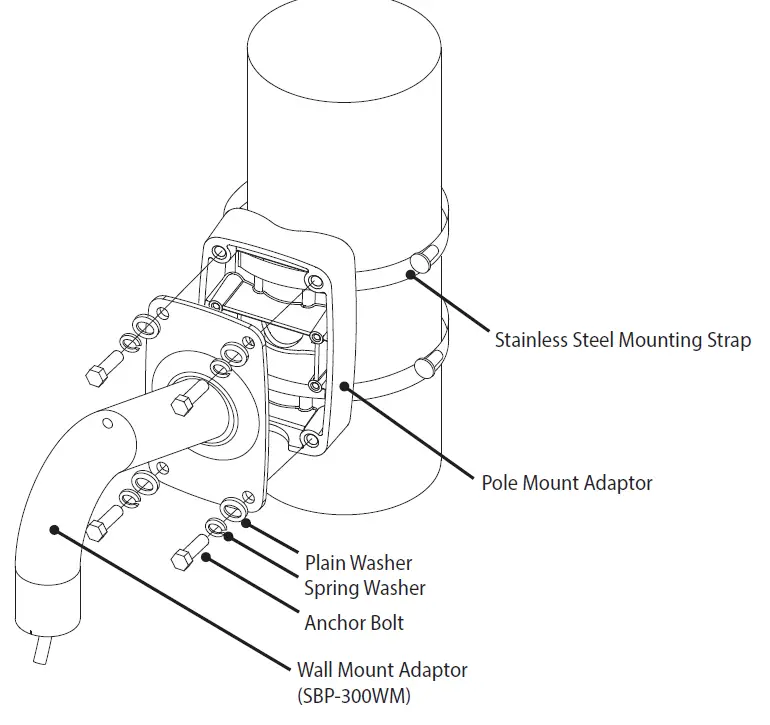 Stainless Steel Mounting Strap

Pole Mount Adaptor

Plain Washer
Spring Washer
Anchor Bolt

Wall Mount Adaptor
(SBP-300WM)