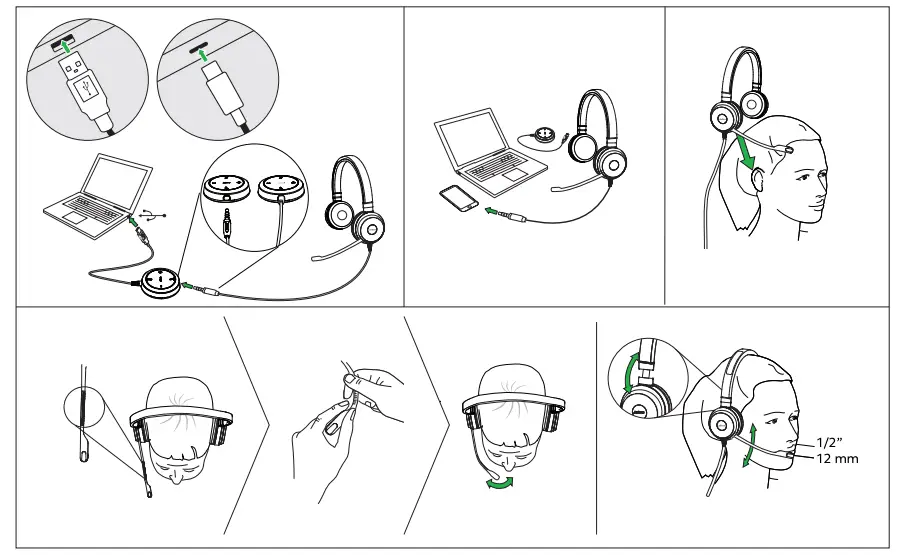 1/2"
12 mm