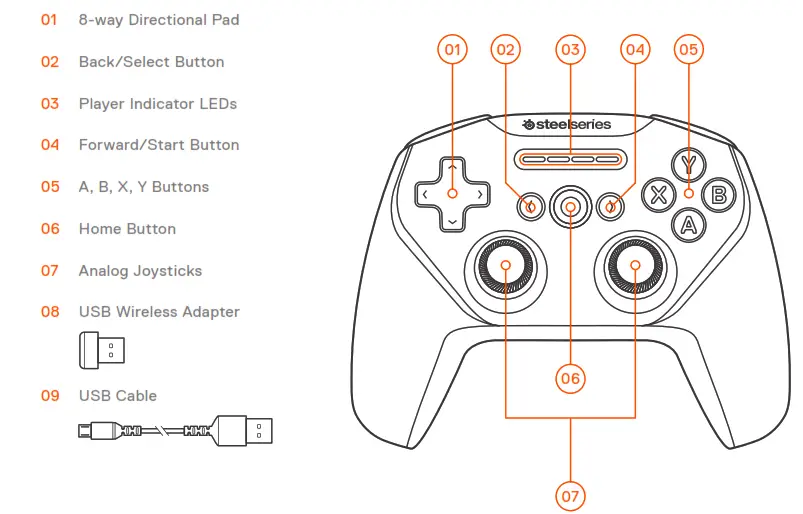 01 8-way Directional Pad

02 Back/Select Button

03 Player Indicator LEDs

04 Forward/Start Button

05 A, B, X, Y Buttons

06 Home Button

07 Analog Joysticks

08 USB Wireless Adapter

09 USB Cable

01 02 03 04 05

steelseries

Y X B A

06

07