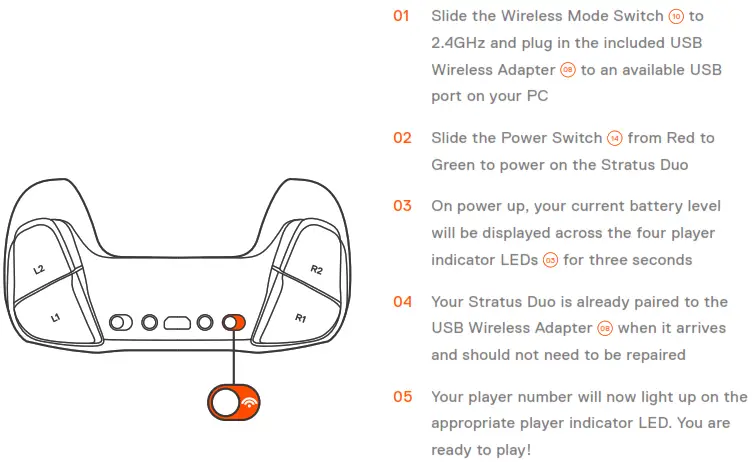 L2

L1

R2

R1

01 Slide the Wireless Mode Switch 10 to 2.4GHz and plug in the included USB Wireless Adapter 08 to an available USB port on your PC

02 Slide the Power Switch 14 from Red to Green to power on the Stratus Duo

03 On power up, your current battery level will be displayed across the four player indicator LEDs 03 for three seconds

04 Your Stratus Duo is already paired to the USB Wireless Adapter 08 when it arrives and should not need to be repaired

05 Your player number will now light up on the appropriate player indicator LED. You are ready to play!