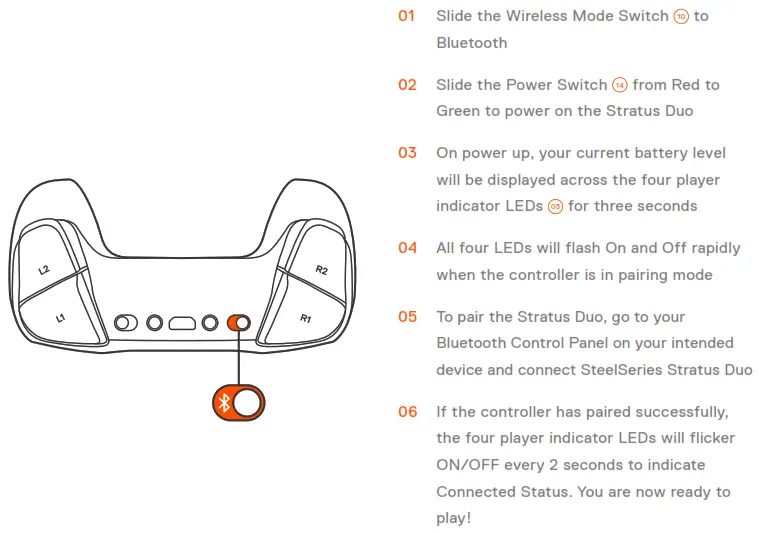 L2

L1

R2

R1

01 Slide the Wireless Mode Switch 10 to Bluetooth

02 Slide the Power Switch 14 from Red to Green to power on the Stratus Duo

03 On power up, your current battery level will be displayed across the four player indicator LEDs 03 for three seconds

04 All four LEDs will flash On and Off rapidly when the controller is in pairing mode

05 To pair the Stratus Duo, go to your Bluetooth Control Panel on your intended device and connect SteelSeries Stratus Duo

06 If the controller has paired successfully, the four player indicator LEDs will flicker ON/OFF every 2 seconds to indicate Connected Status. You are now ready to play!