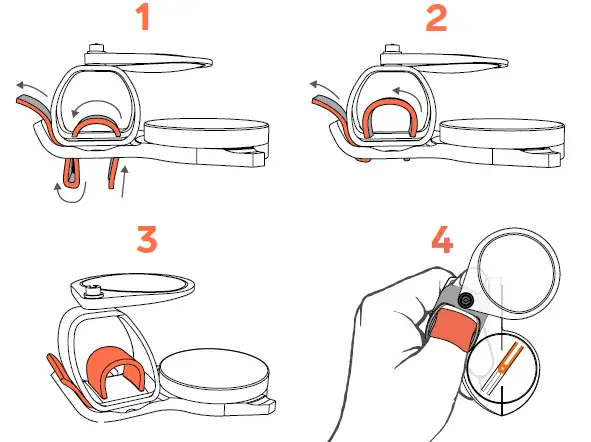 1

2

3

4