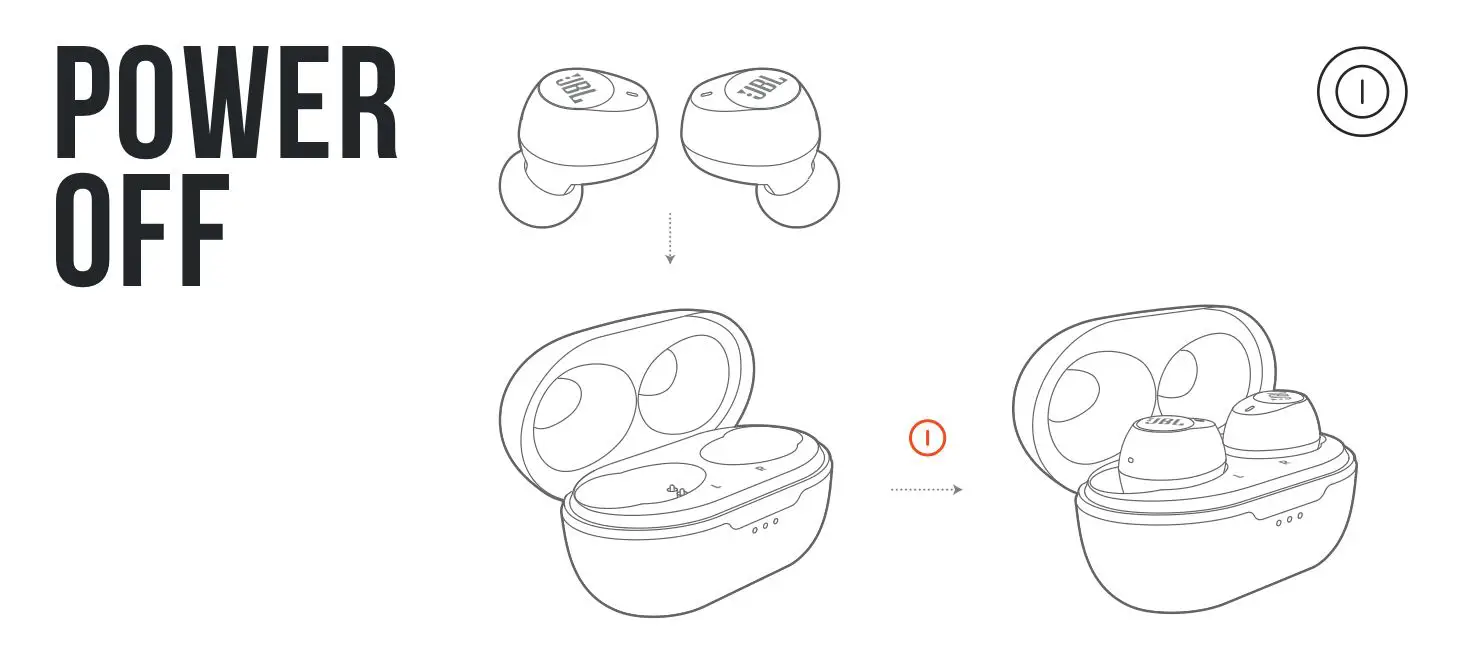 POWER OFF

JBL JBL

L R

JBL JBL

L R