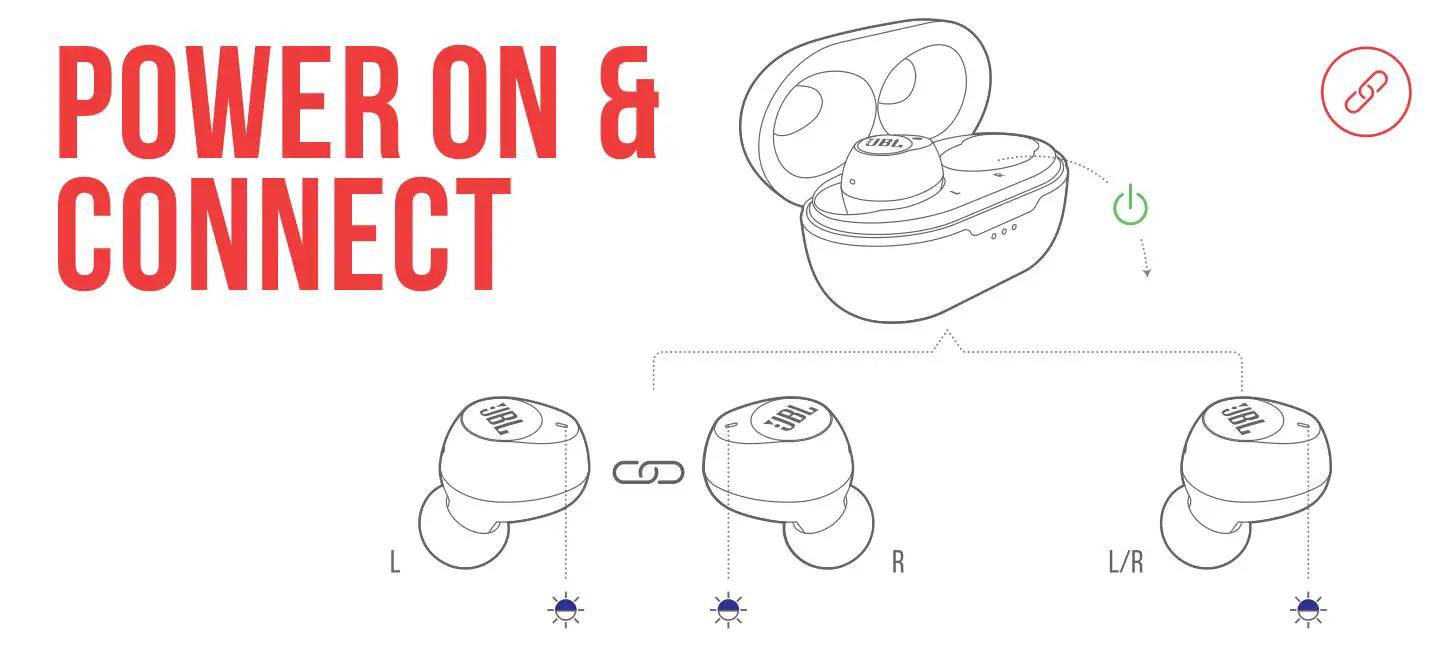 POWER ON & CONNECT

JBL

JBL

JBL

JBL

L

R

L/R