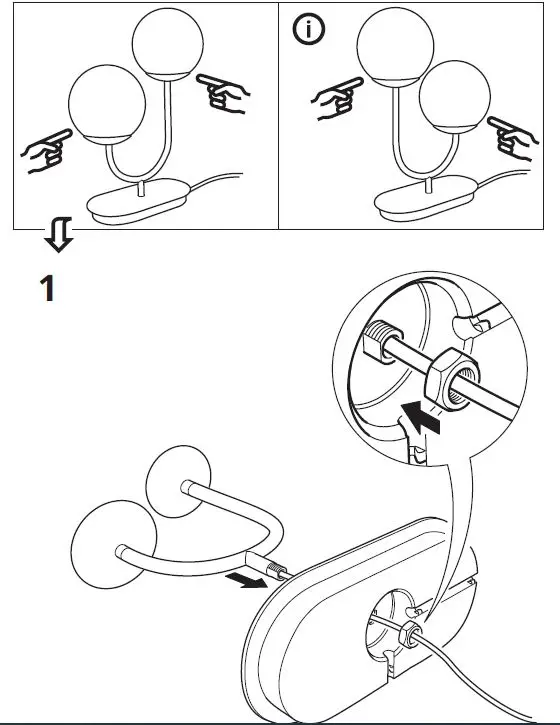 i

1