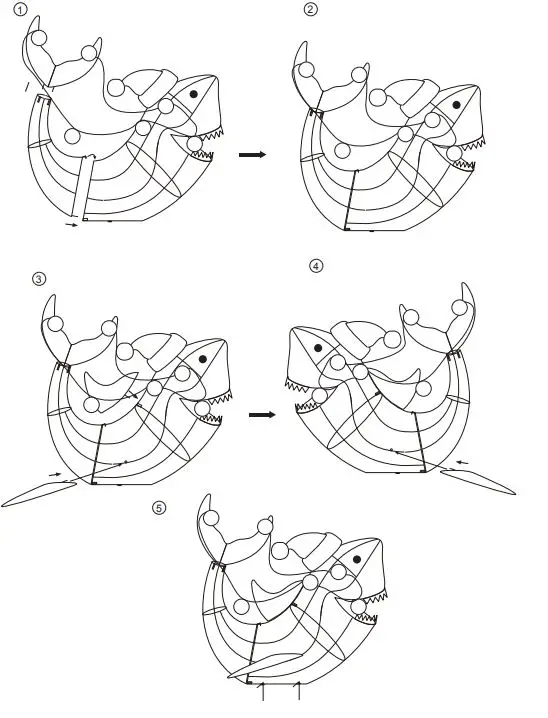 ①

②

③

④

⑤