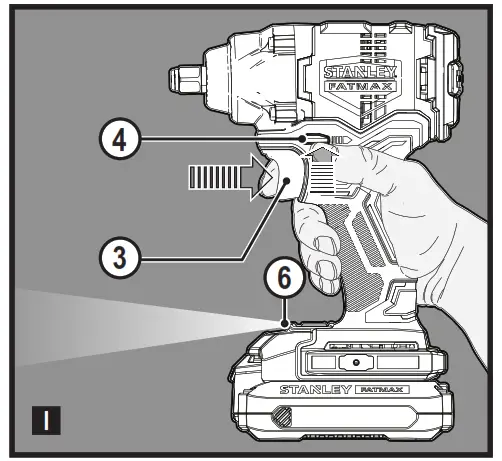 STANLEY
FATMAX
4
3
6
STANLEY FATMAX
I