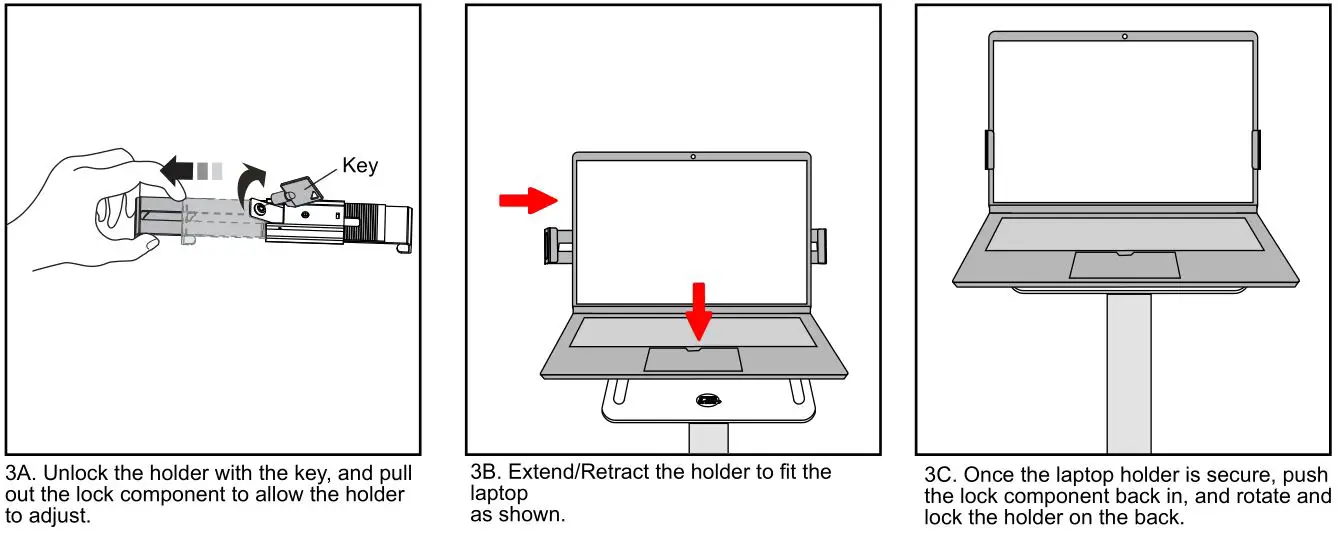 Key

3A. Unlock the holder with the key, and pull out the lock component to allow the holder to adjust.

3B. Extend/Retract the holder to fit the laptop
as shown.

3C. Once the laptop holder is secure, push the lock component back in, and rotate and lock the holder on the back.