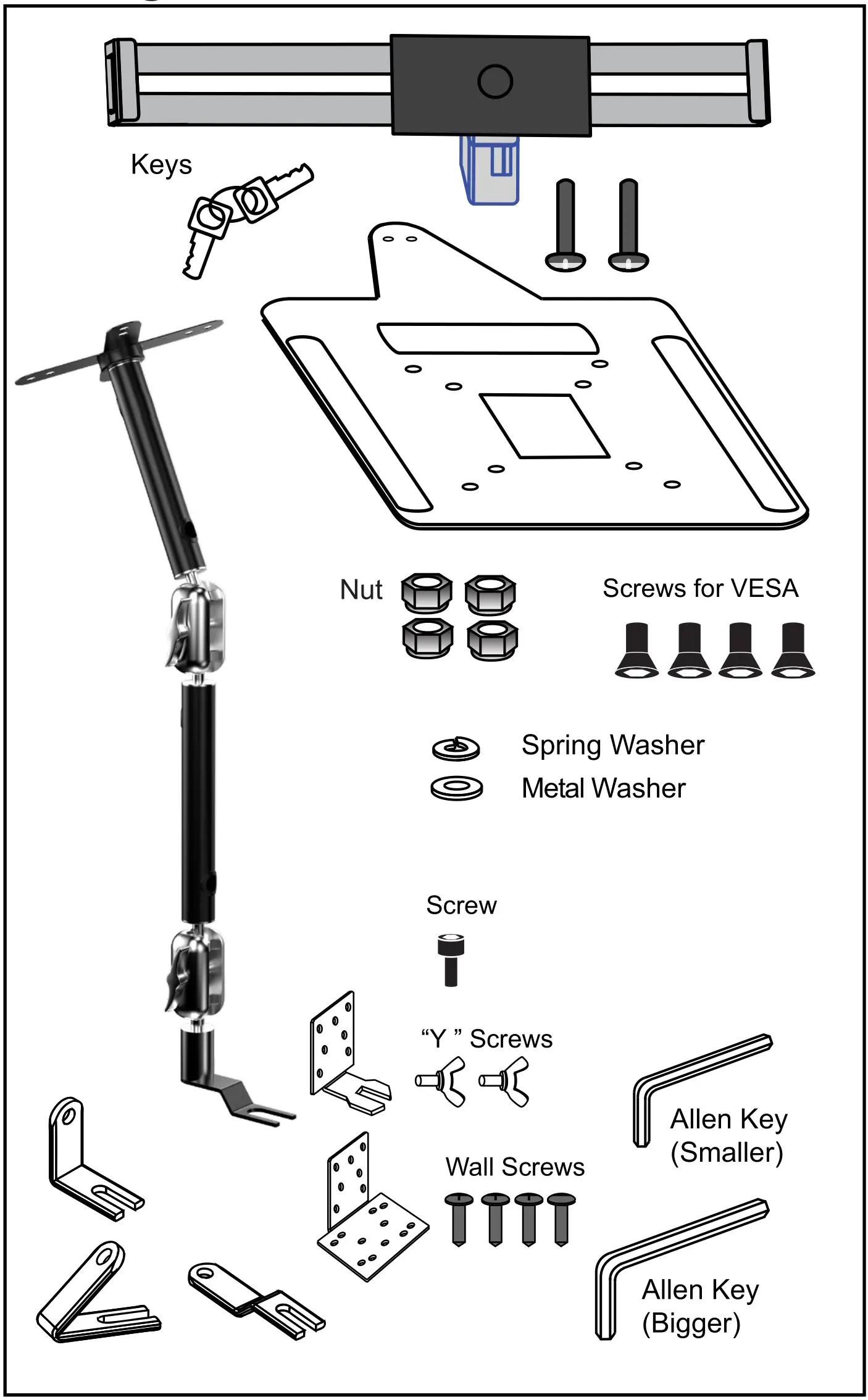 Keys

Nut

Screws for VESA

Spring Washer

Metal Washer

Screw

“Y ” Screws

Allen Key (Smaller)

Wall Screws

Allen Key (Bigger)