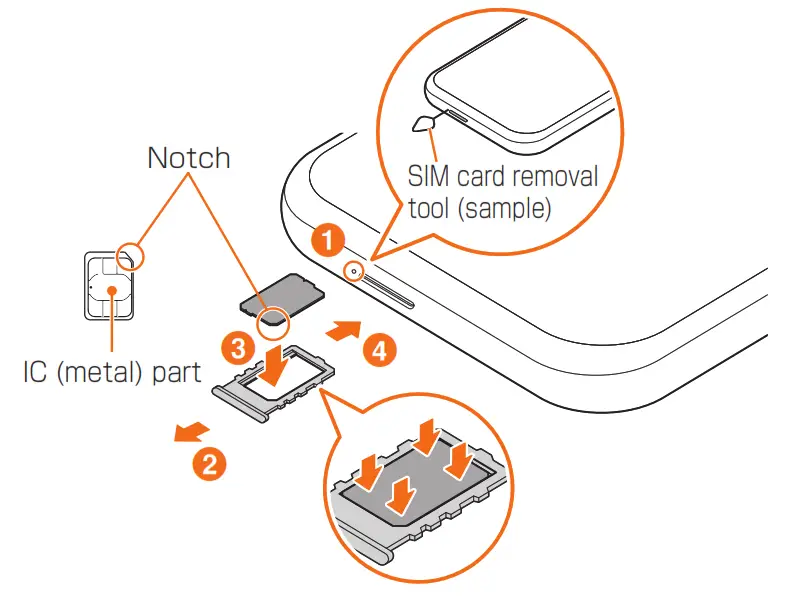 Notch

SIM card removal tool (sample)

1

IC (metal) part

3

4

2