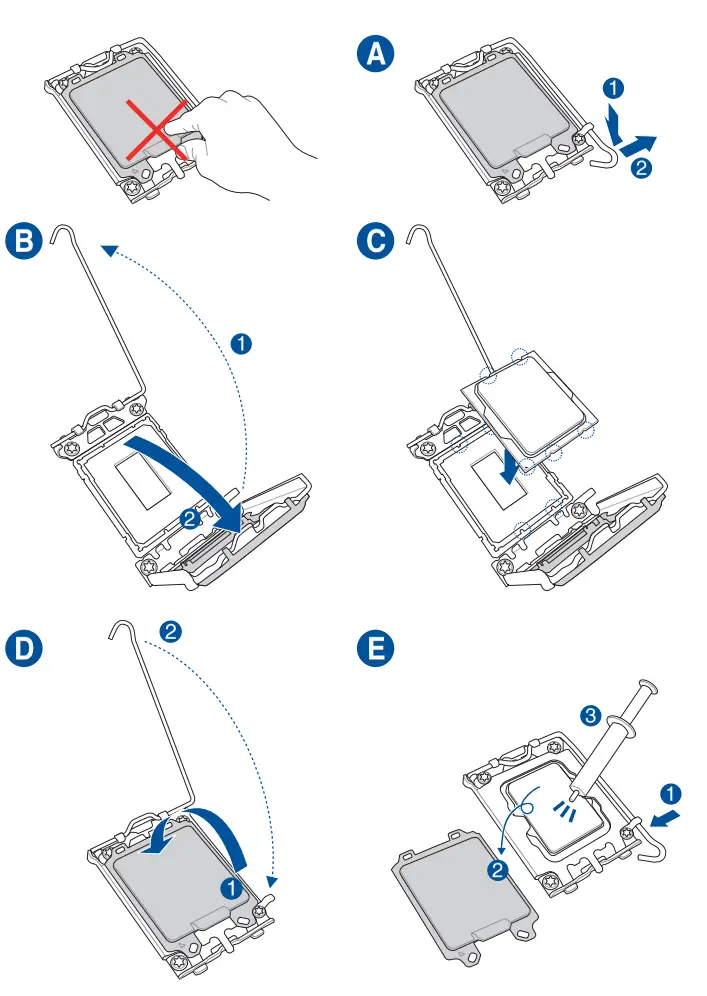 A
1
2
B
1
2
C
D
2
1
E
3
1
2