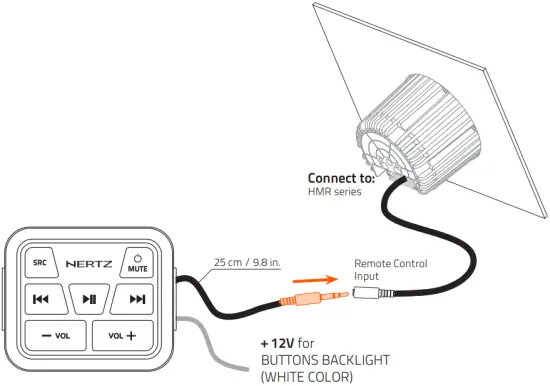 Connect to:
HMR series

SRC
HERTZ
MUTE
— VOL
VOL +

25 cm / 9.8 in.

Remote Control
Input

+ 12V for
BUTTONS BACKLIGHT
(WHITE COLOR)