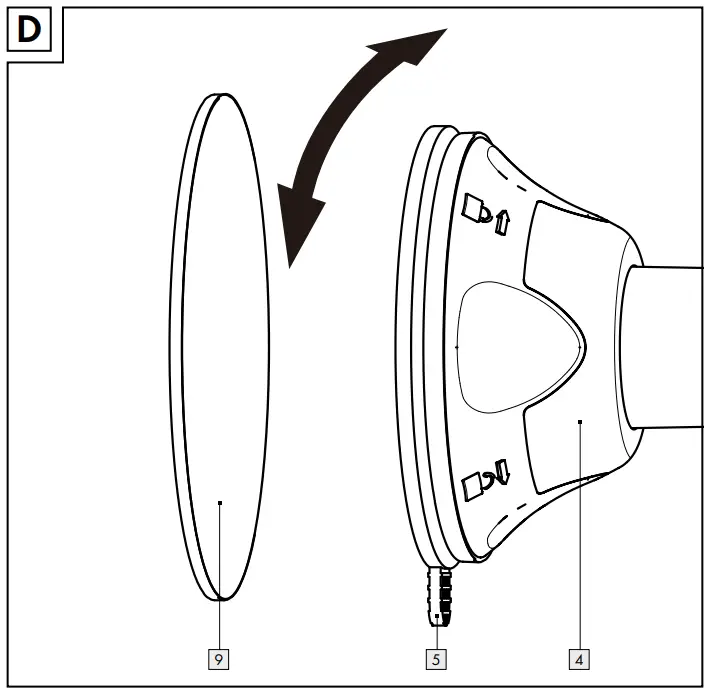 D

9

5

4