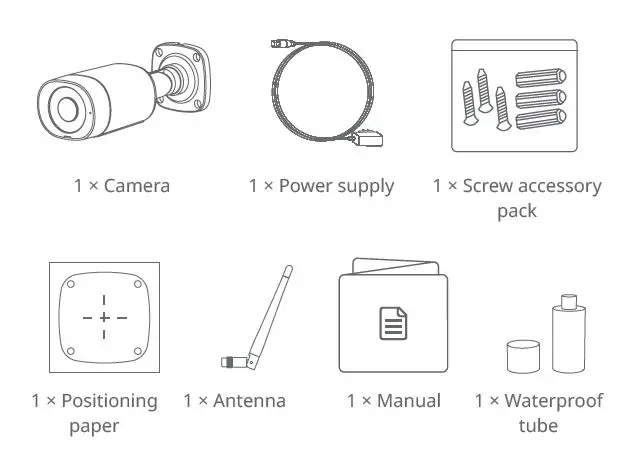 1 × Camera

1 × Power supply

1 × Screw accessory pack

1 × Positioning paper

1 × Antenna

1 × Manual

1 × Waterproof tube