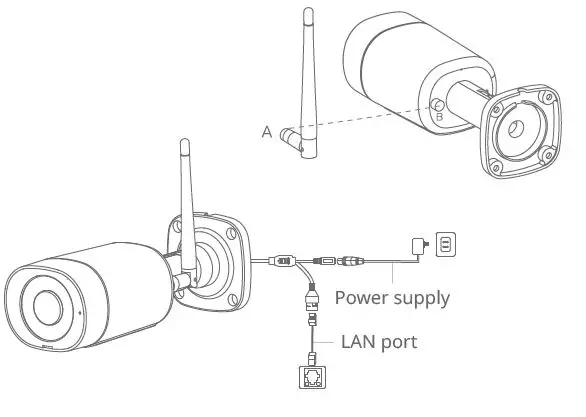 A

B

Power supply

LAN port