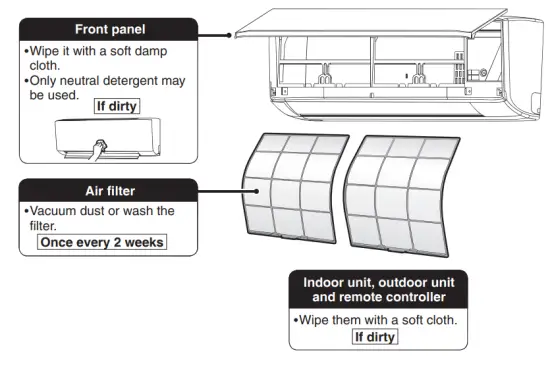 Front panel

•Wipe it with a soft damp cloth.
•Only neutral detergent may be used.

If dirty

Air filter

•Vacuum dust or wash the filter.

Once every 2 weeks

Indoor unit, outdoor unit and remote controller

•Wipe them with a soft cloth.

If dirty