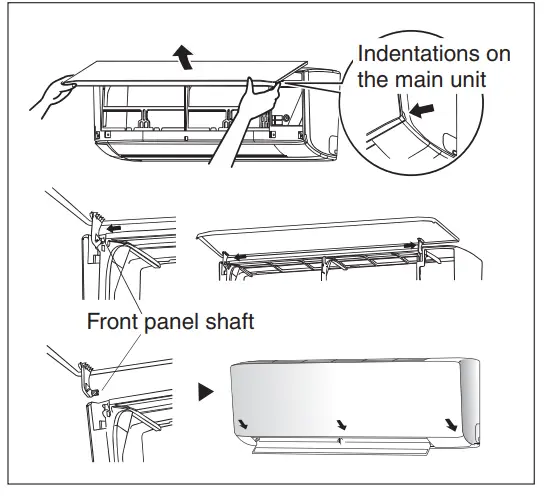 Indentations on the main unit

Front panel shaft