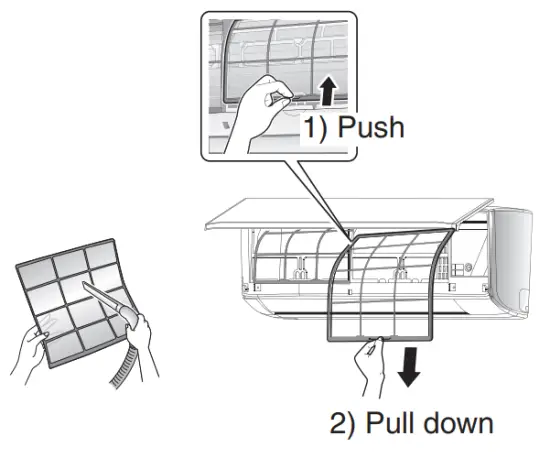 1) Push

2) Pull down