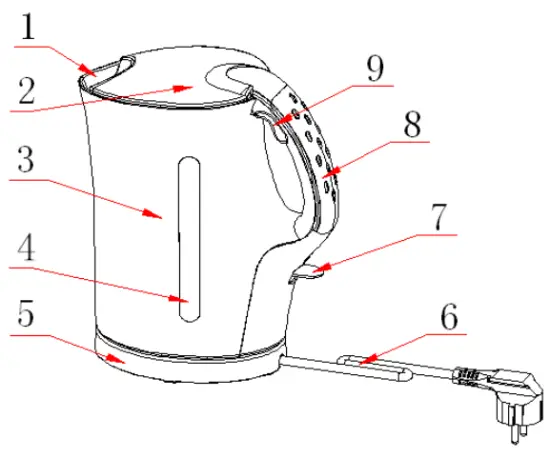 1
2
3
4
5
9
8
7
6