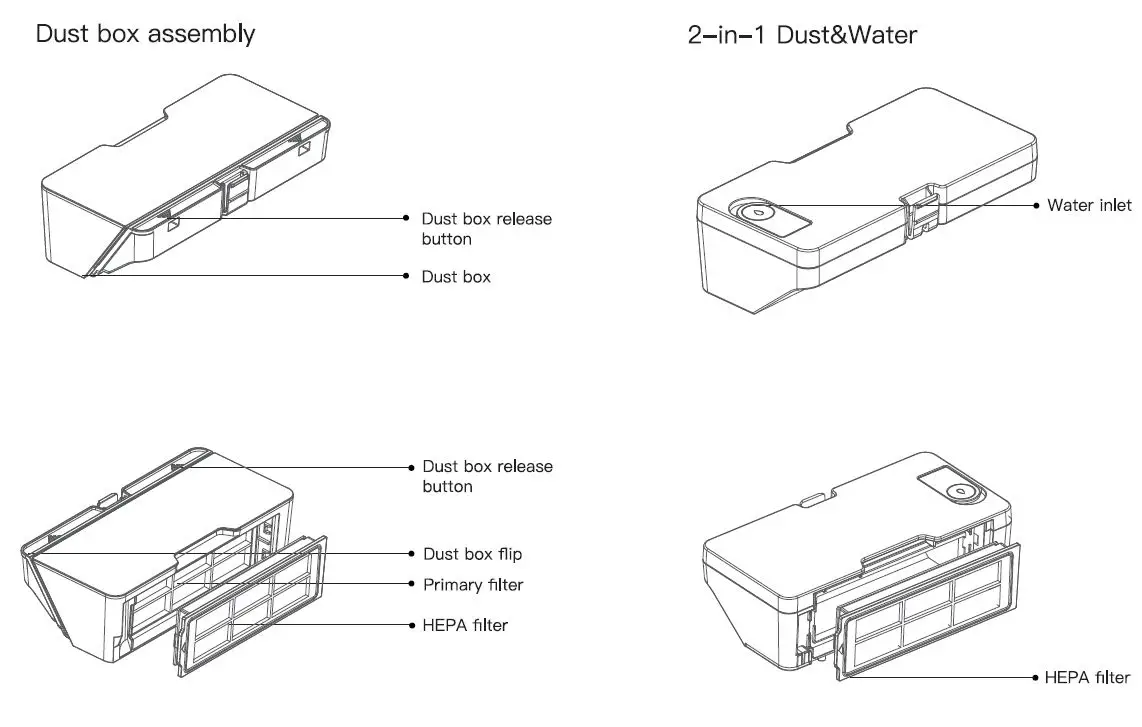 Dust box assembly

Dust box release button

Dust box

Dust box release button

Dust box flip

Primary filter

HEPA filter

2-in-1 Dust&Water

Water inlet

HEPA filter