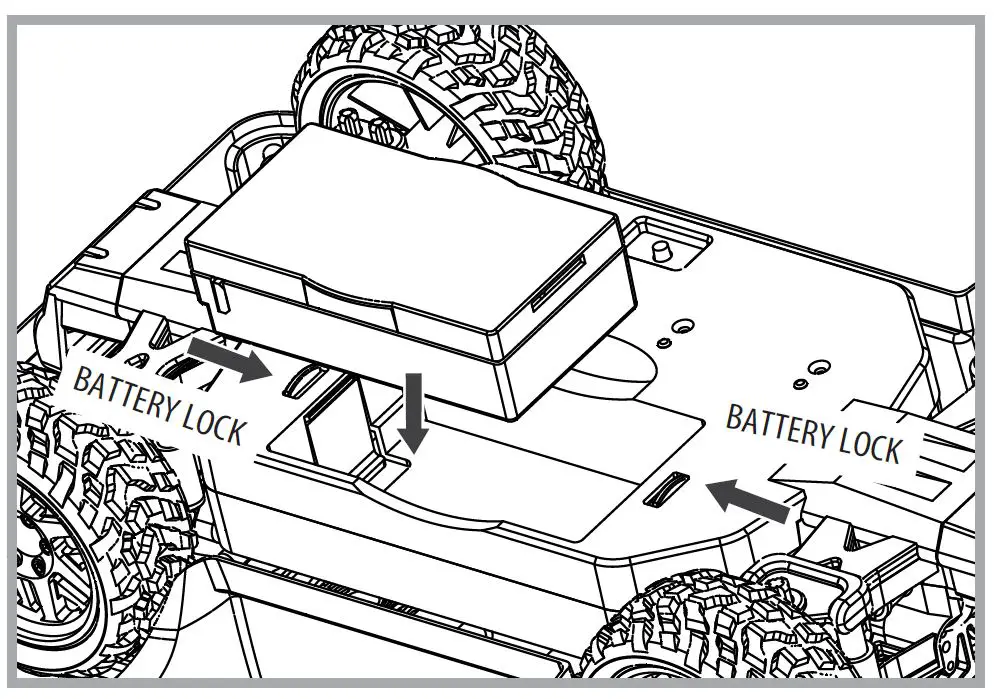 BATTERY LOCK

BATTERY LOCK