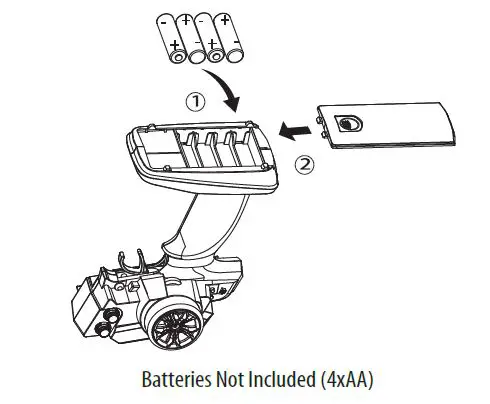 - + - +
+ - + -
①
②
Batteries Not Included (4xAA)