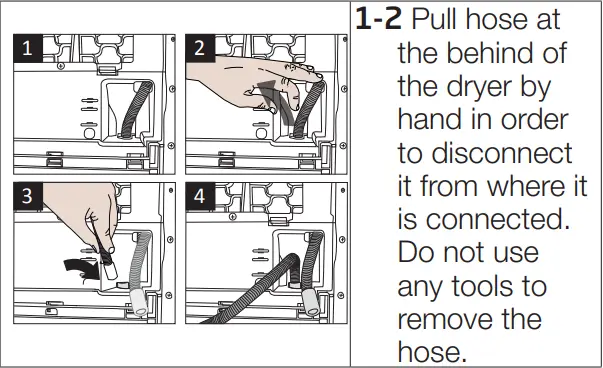 1

2

3

4

**1-2** Pull hose at the behind of the dryer by hand in order to disconnect it from where it is connected. Do not use any tools to remove the hose.