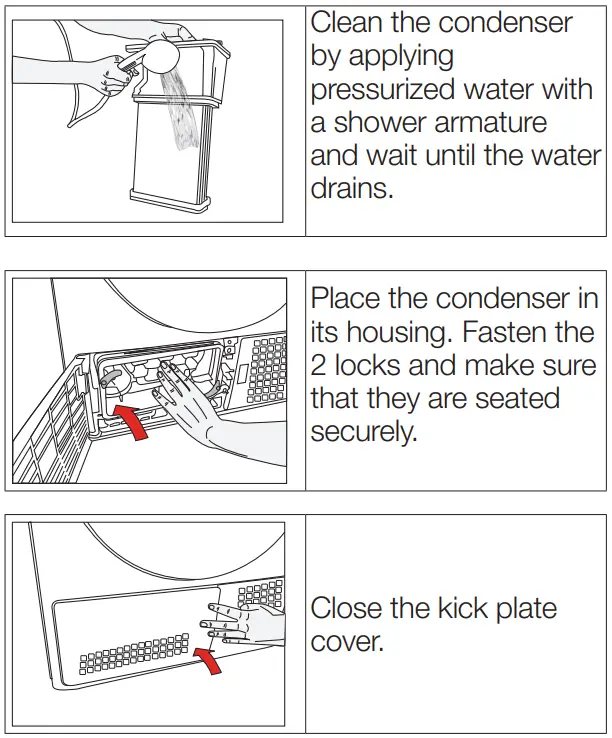 Clean the condenser by applying pressurized water with a shower armature and wait until the water drains.

Place the condenser in its housing. Fasten the 2 locks and make sure that they are seated securely.

Close the kick plate cover.