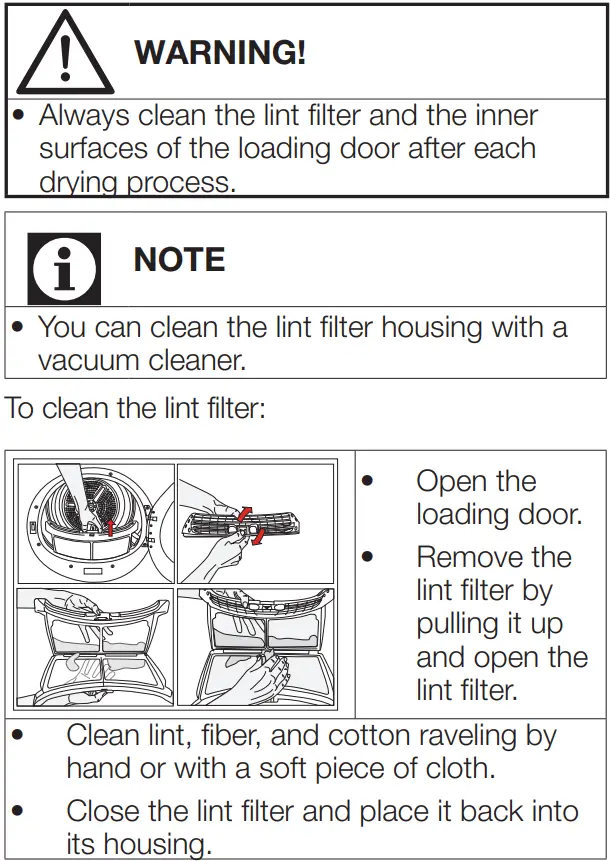 WARNING!

• Always clean the lint filter and the inner surfaces of the loading door after each drying process.

NOTE

• You can clean the lint filter housing with a vacuum cleaner.

To clean the lint filter:

• Open the loading door.
• Remove the lint filter by pulling it up and open the lint filter.

• Clean lint, fiber, and cotton raveling by hand or with a soft piece of cloth.
• Close the lint filter and place it back into its housing.