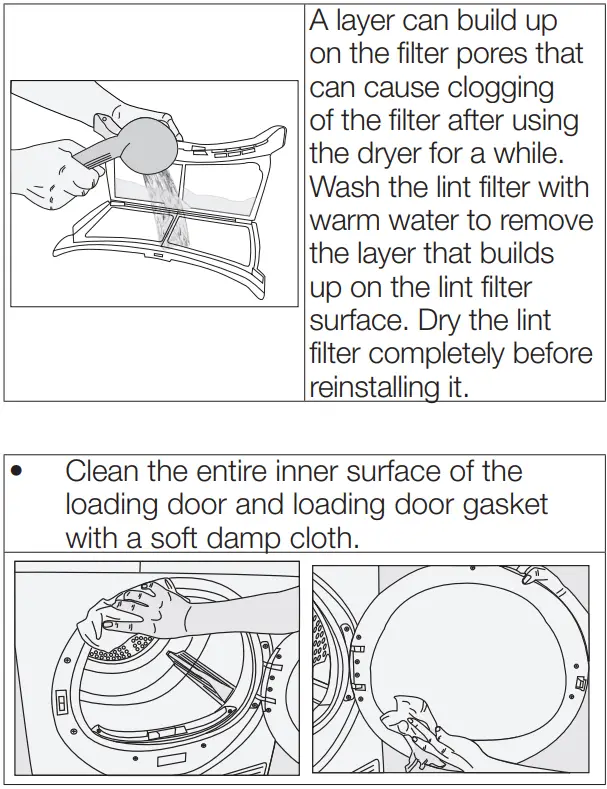 A layer can build up on the filter pores that can cause clogging of the filter after using the dryer for a while. Wash the lint filter with warm water to remove the layer that builds up on the lint filter surface. Dry the lint filter completely before reinstalling it.

• Clean the entire inner surface of the loading door and loading door gasket with a soft damp cloth.