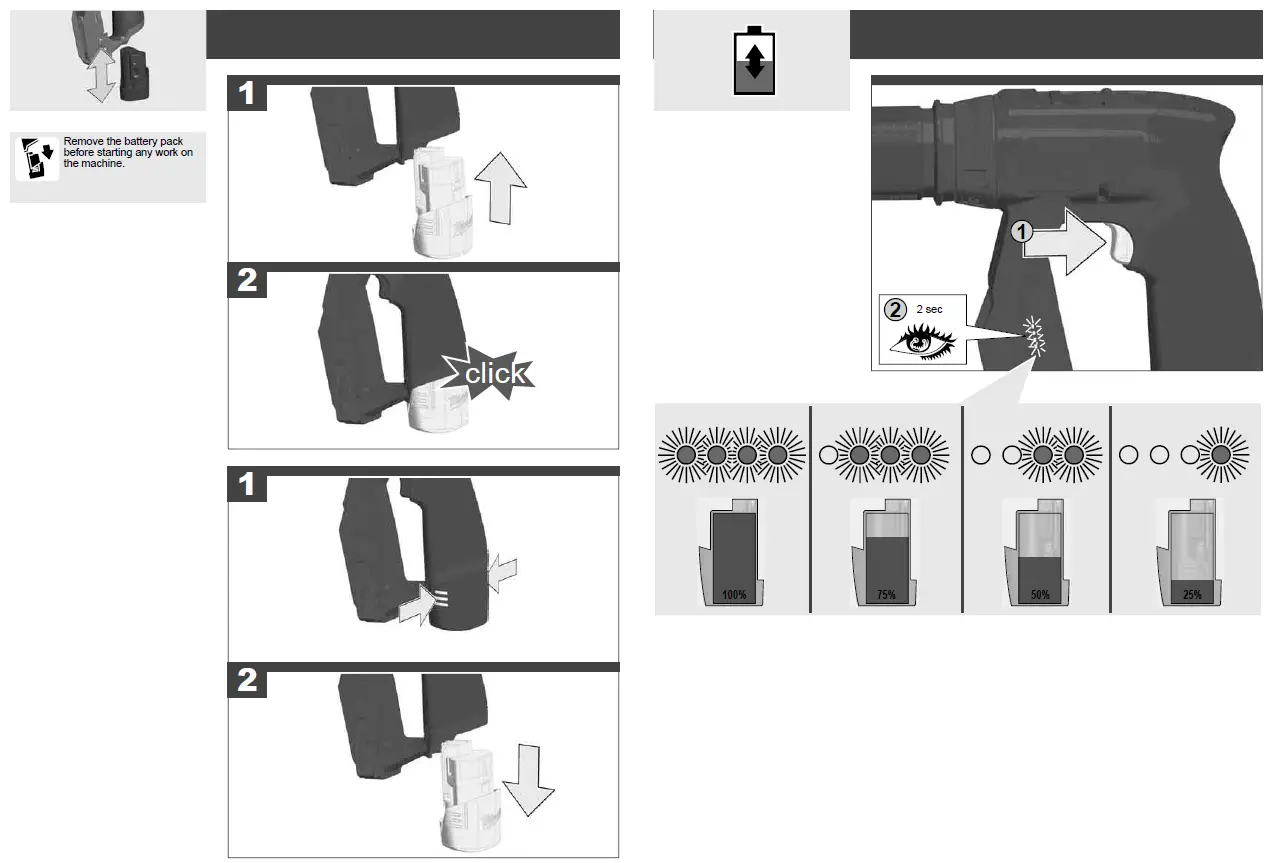 Remove the battery pack before starting any work on the machine.

1

2

click

1

2

1

2

2 sec

100%

75%

50%

25%