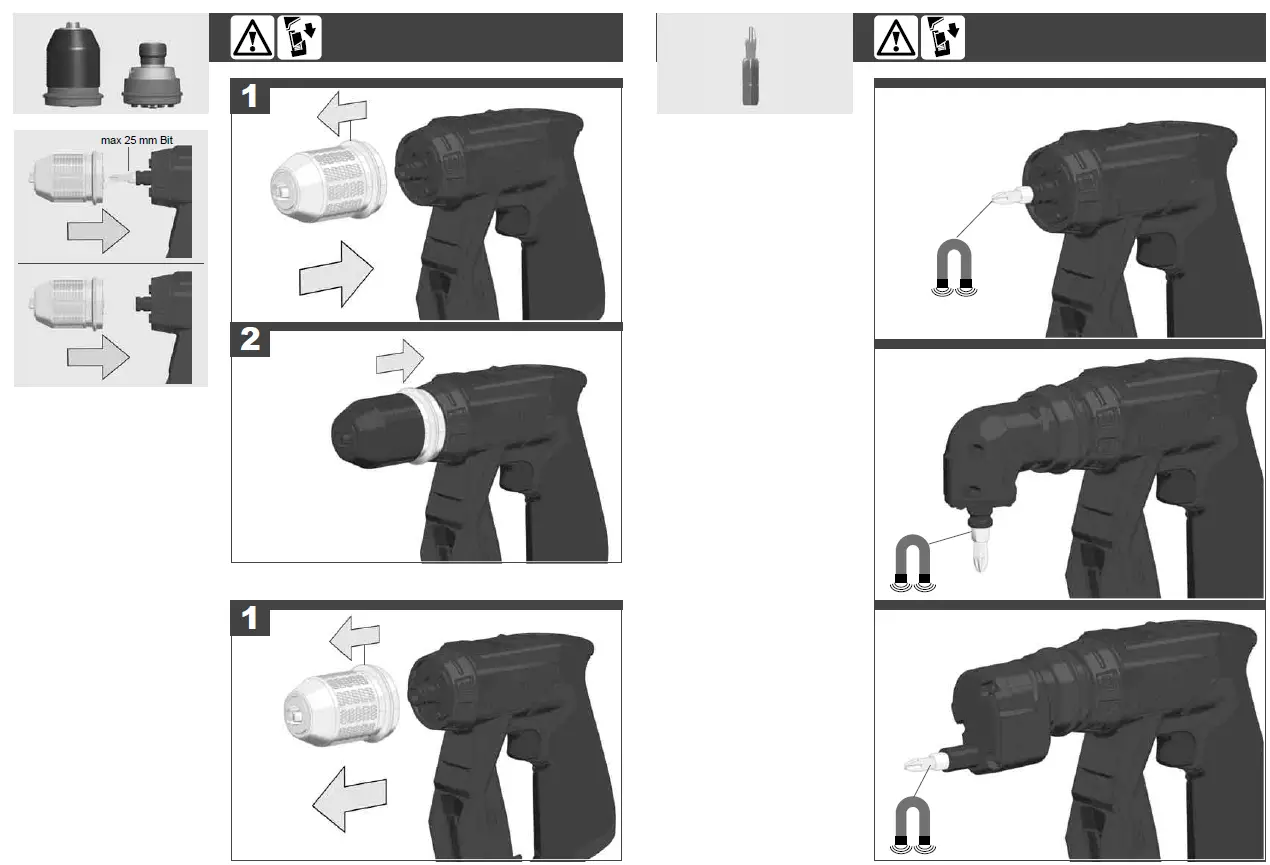 max 25 mm Bit

1

2

1