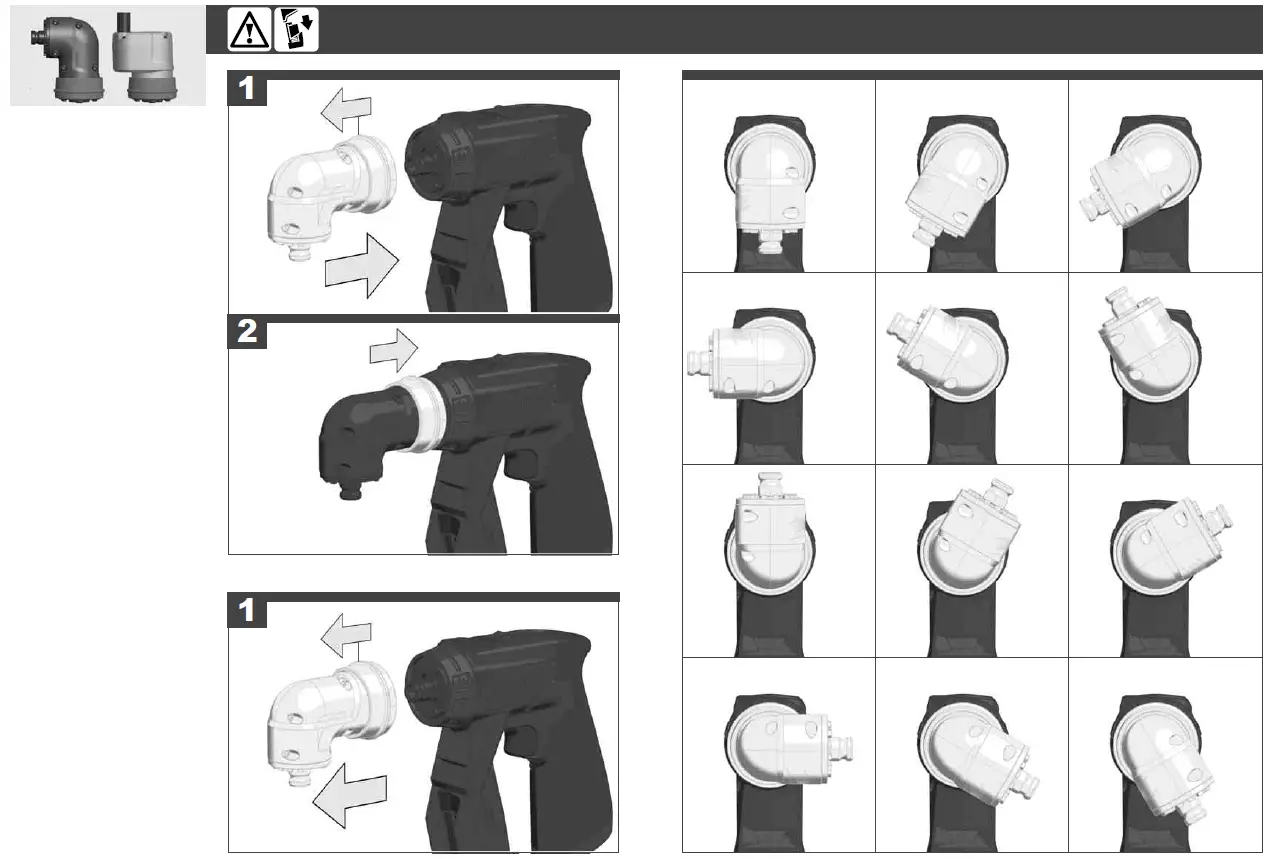 1

2

1