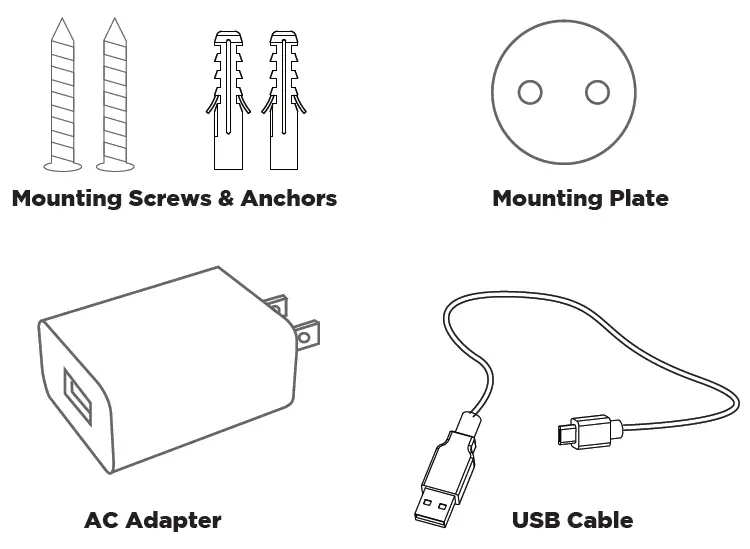 Mounting Screws & Anchors

Mounting Plate

AC Adapter

USB Cable