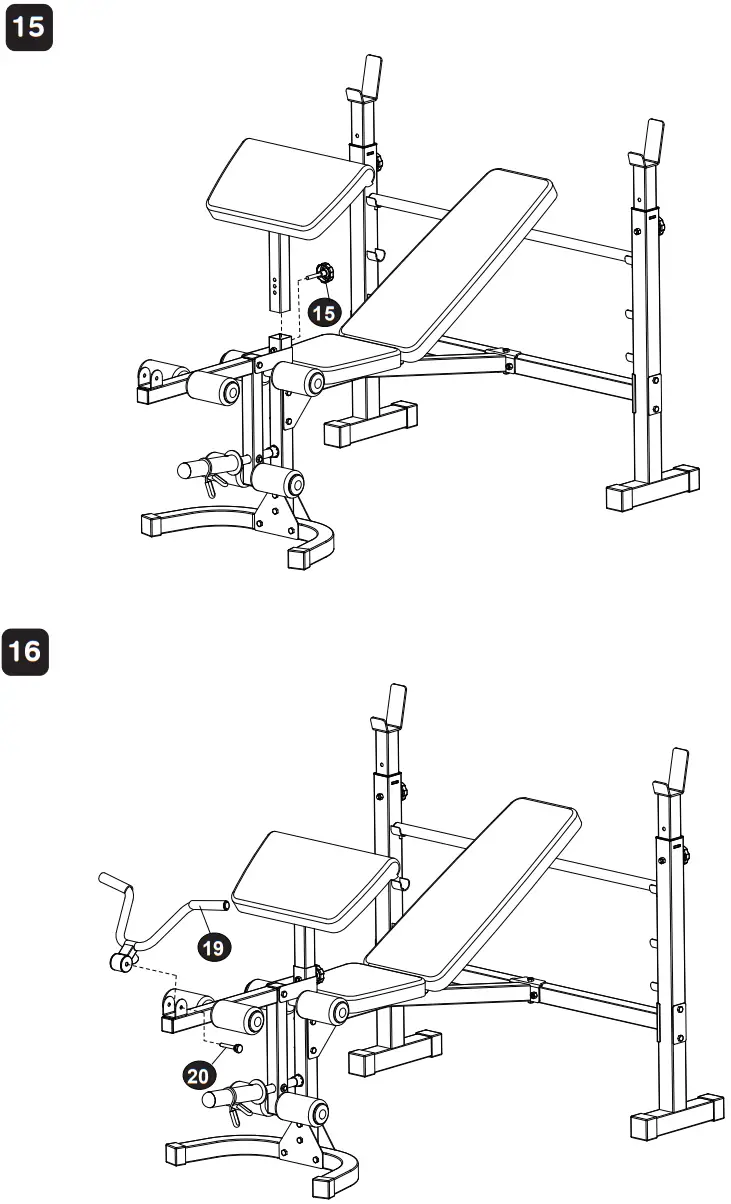 15

15

16

19

20