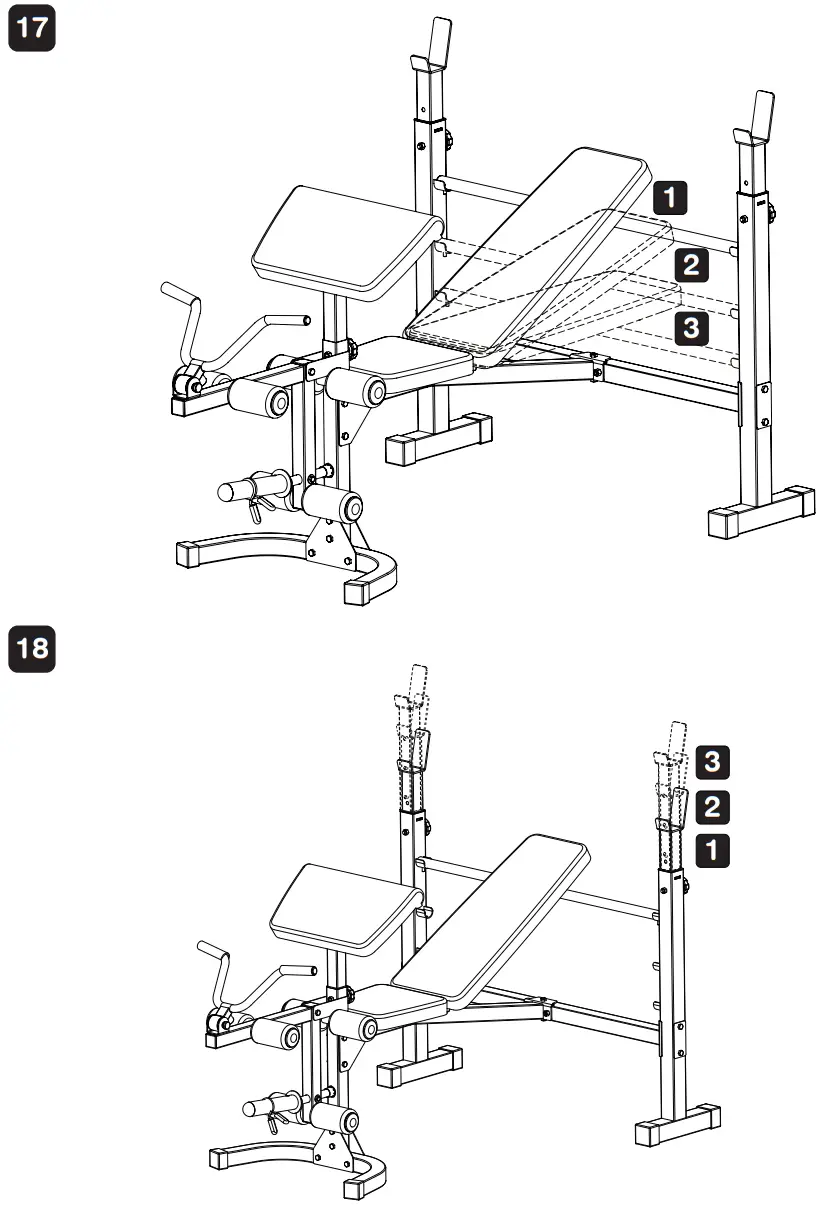 17

1
2
3

18

3
2
1