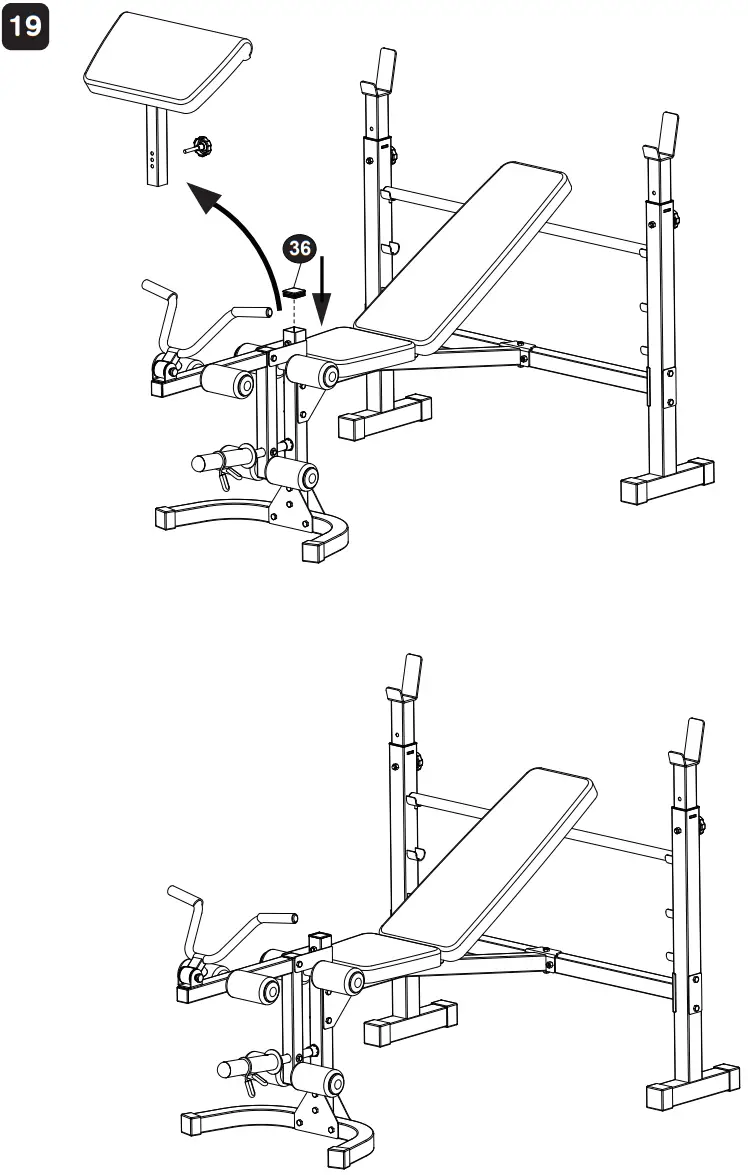 19

36