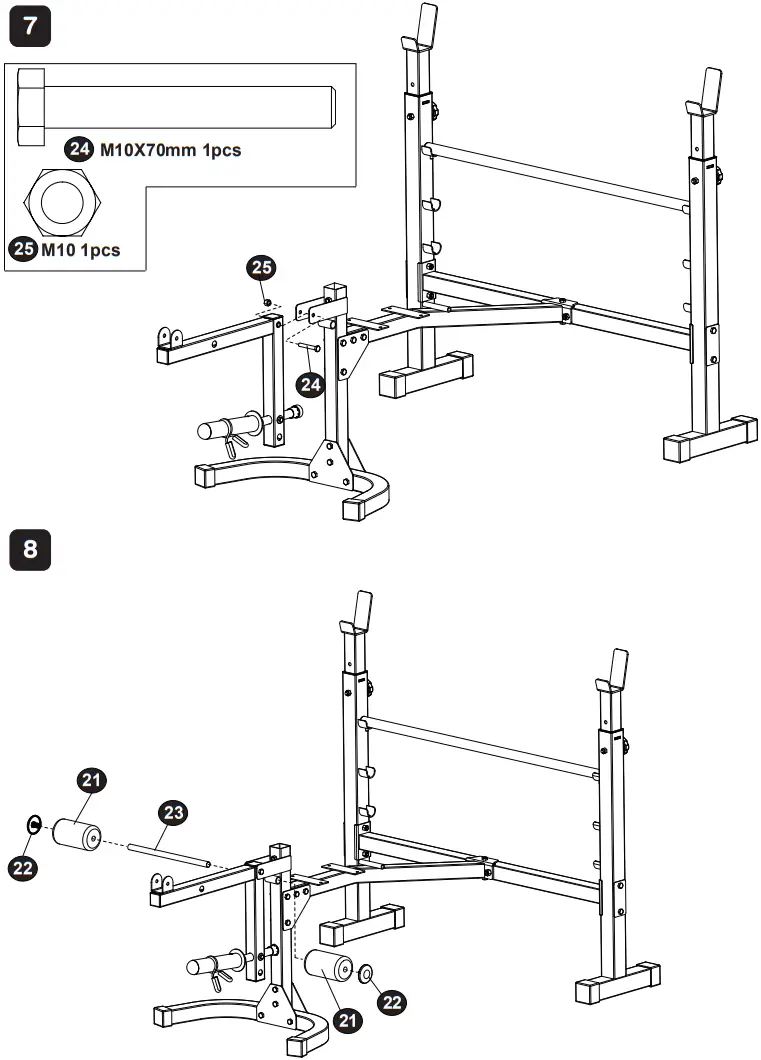 7

24 M10X70mm 1pcs

25 M10 1pcs

25

24

8

21

23

22

21

22