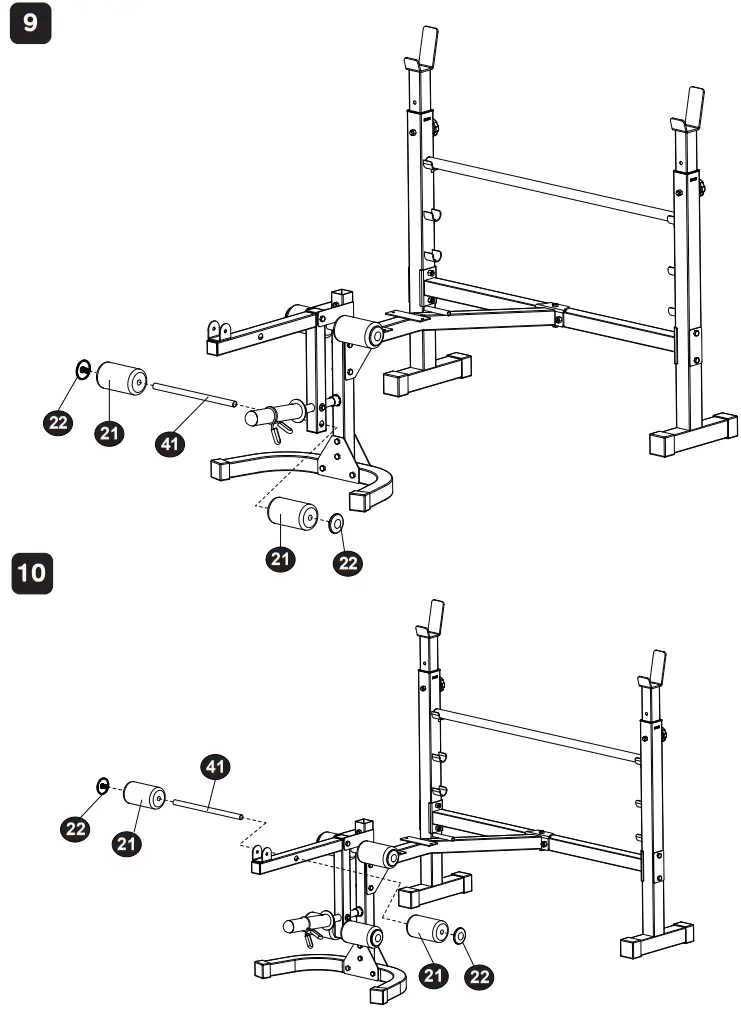 9

22
21
41
21
22

10

41
22
21
21
22