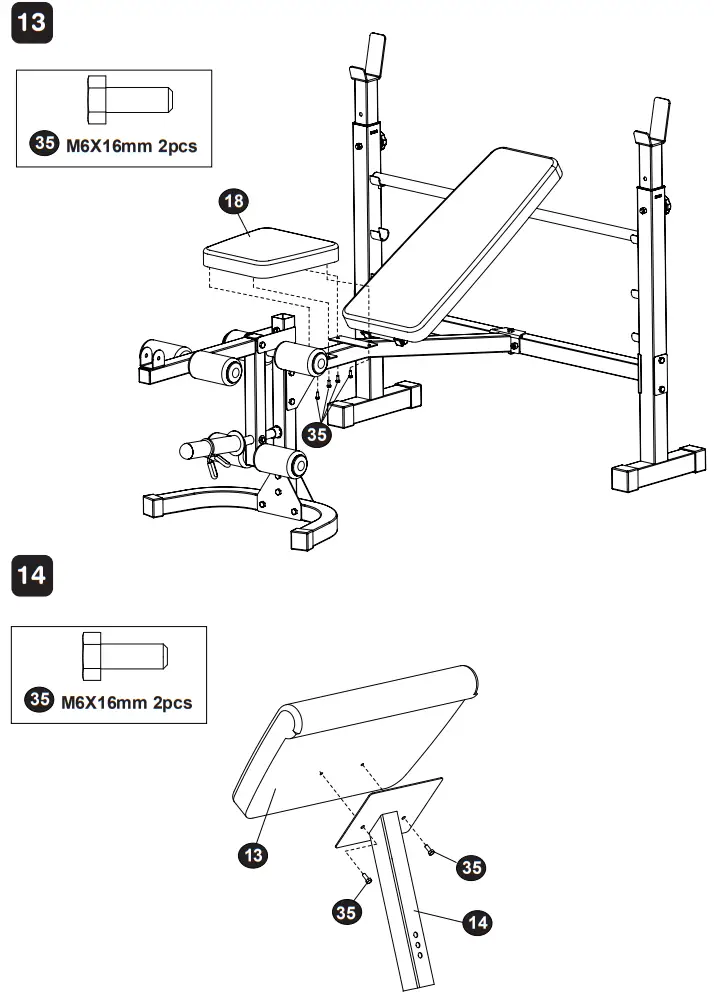 13

35 M6X16mm 2pcs

18

35

14

35 M6X16mm 2pcs

13

35

35

14