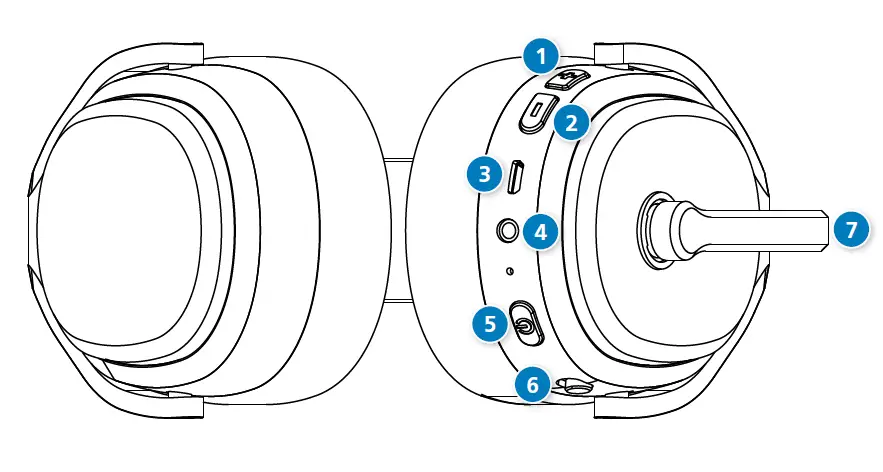 1
2
3
4
5
6
7