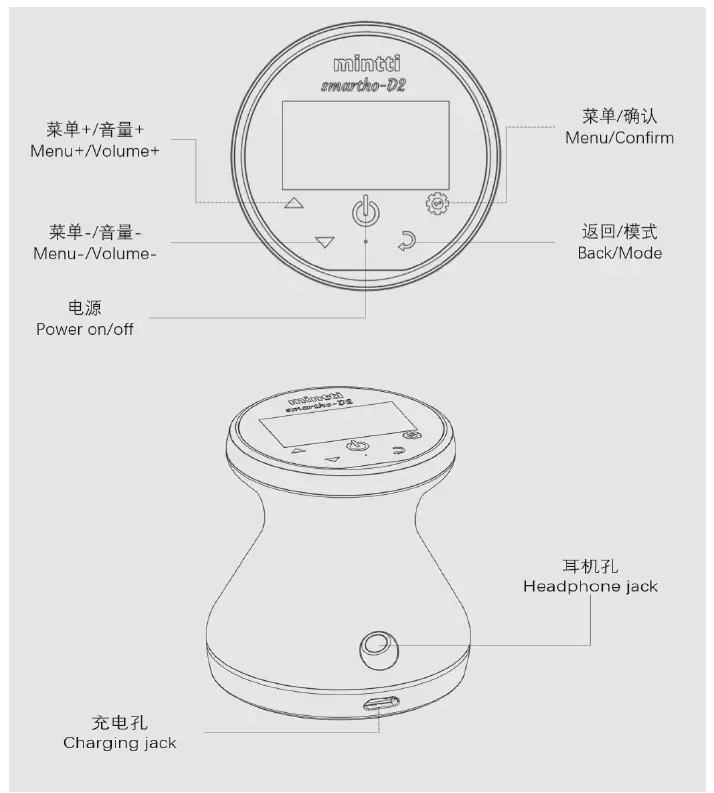 mintti
smartho-D2

菜单+/音量+
Menu+/Volume+

菜单/确认
Menu/Confirm

菜单-/音量-
Menu-/Volume-

返回/模式
Back/Mode

电源
Power on/off

mintti
smartho-D2

耳机孔
Headphone jack

充电孔
Charging jack