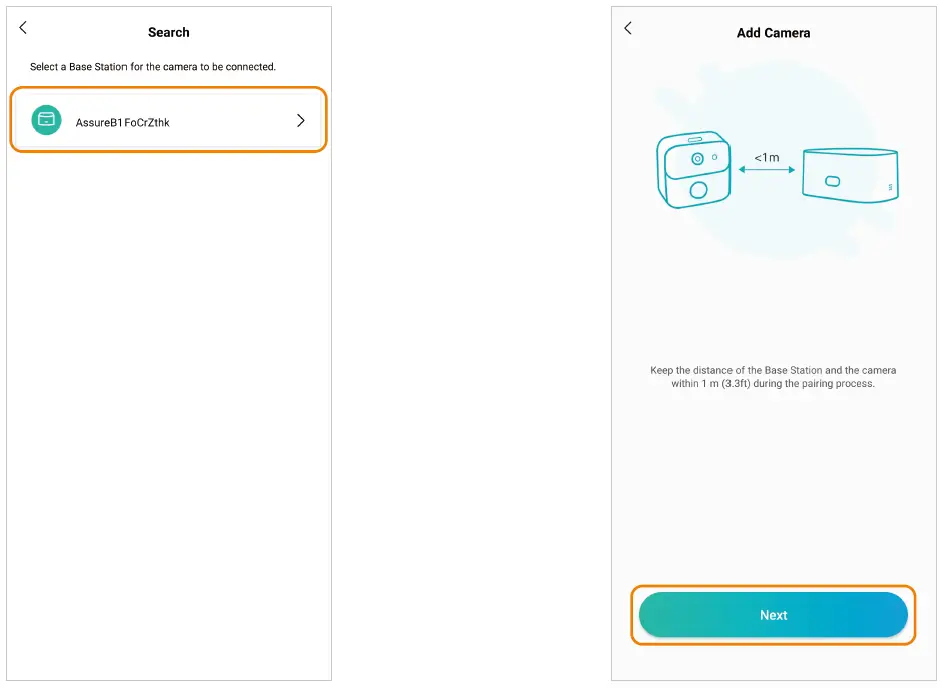 Search

Select a Base Station for the camera to be connected.

AssureB1FoCrZthk

Add Camera

<1m

Keep the distance of the Base Station and the camera within 1 m (3.3ft) during the pairing process.

Next