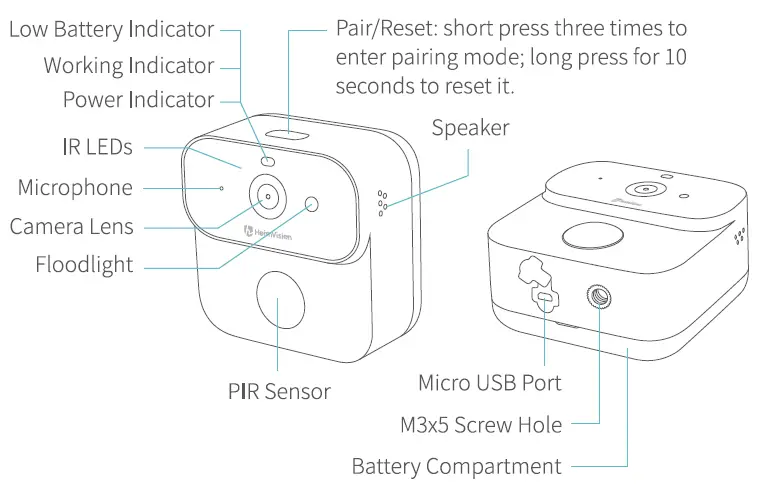 Low Battery Indicator
Working Indicator
Power Indicator
IR LEDs
Microphone
Camera Lens
Floodlight

Pair/Reset: short press three times to enter pairing mode; long press for 10 seconds to reset it.

Speaker

HeimVision

PIR Sensor

Micro USB Port
M3x5 Screw Hole
Battery Compartment