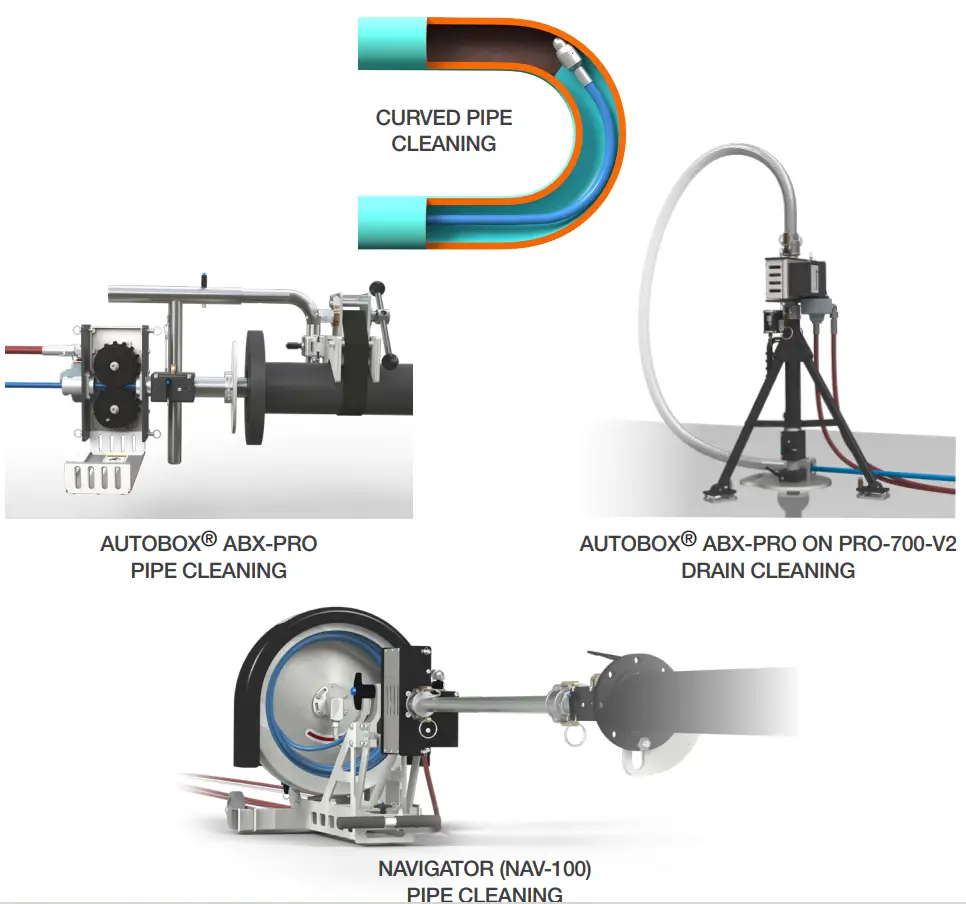 CURVED PIPE
CLEANING

AUTOBOX® ABX-PRO
PIPE CLEANING

AUTOBOX® ABX-PRO ON PRO-700-V2
DRAIN CLEANING

NAVIGATOR (NAV-100)
PIPE CLEANING