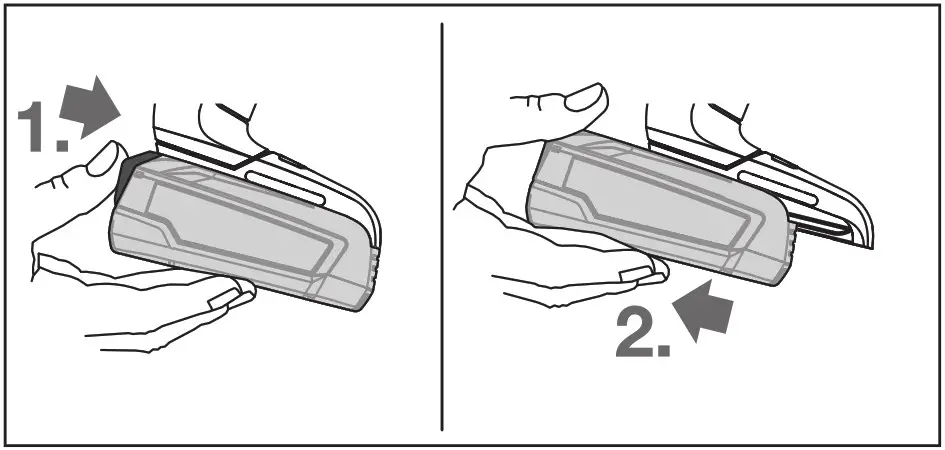 1.

2.