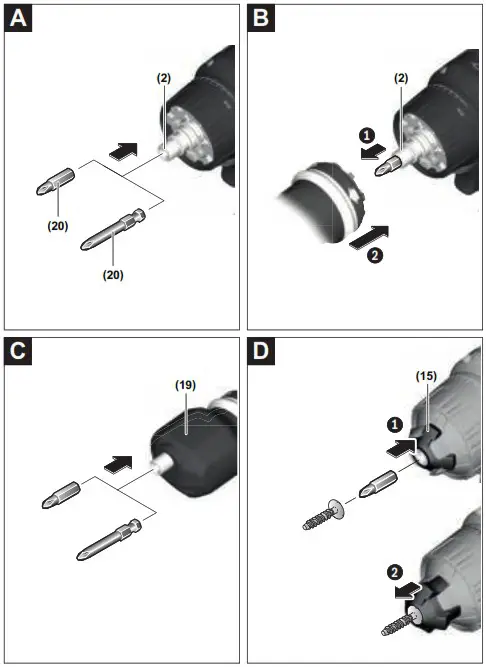 A

(2)

(20)

(20)

B

(2)

1

2

C

(19)

D

(15)

1

2